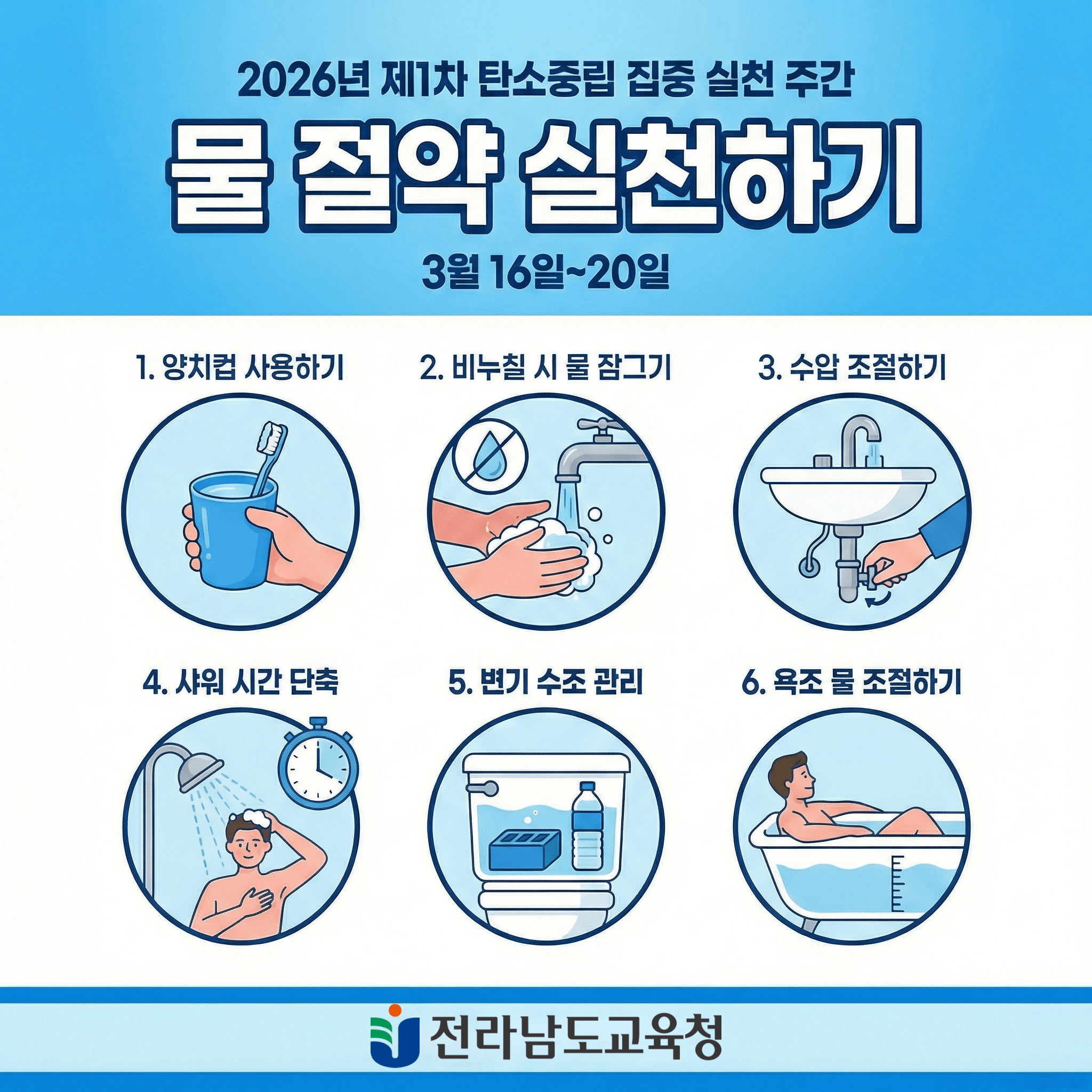 2026년 제1차 탄소중립 집중 실천 주간

물 절약 실천하기

3월 16일~20일

1. 양치컵 사용하기

2. 비누칠 시 물 잠그기

3. 수압 조절하기

4. 샤워 시간 단축

5. 변기 수조 관리

6. 욕조 물 조절하기

전라남도교육청